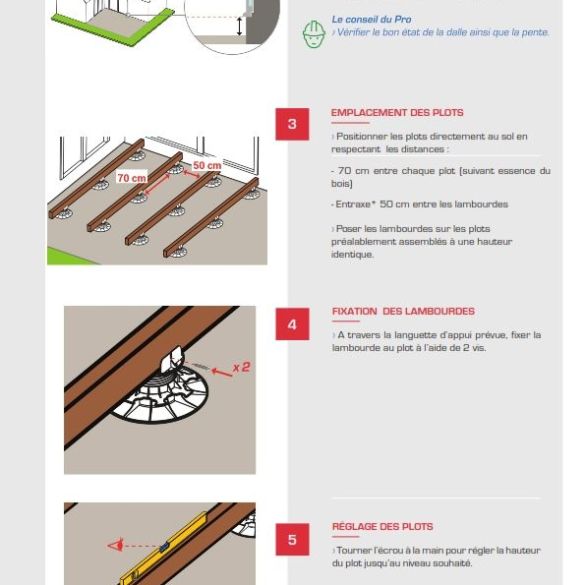 Le conseil du Pro
› Vérifier le bon état de la dalle ainsi que la pente.

70 cm

50 cm

3

EMPLACEMENT DES PLOTS

› Positionner les plots directement au sol en respectant les distances :

- 70 cm entre chaque plot (suivant essence du bois)

- Entraxe* 50 cm entre les lambourdes

› Poser les lambourdes sur les plots préalablement assemblés à une hauteur identique.

x 2

4

FIXATION DES LAMBOURDES

› A travers la languette d'appui prévue, fixer la lambourde au plot à l'aide de 2 vis.

5

RÉGLAGE DES PLOTS

› Tourner l'écrou à la main pour régler la hauteur du plot jusqu'au niveau souhaité.